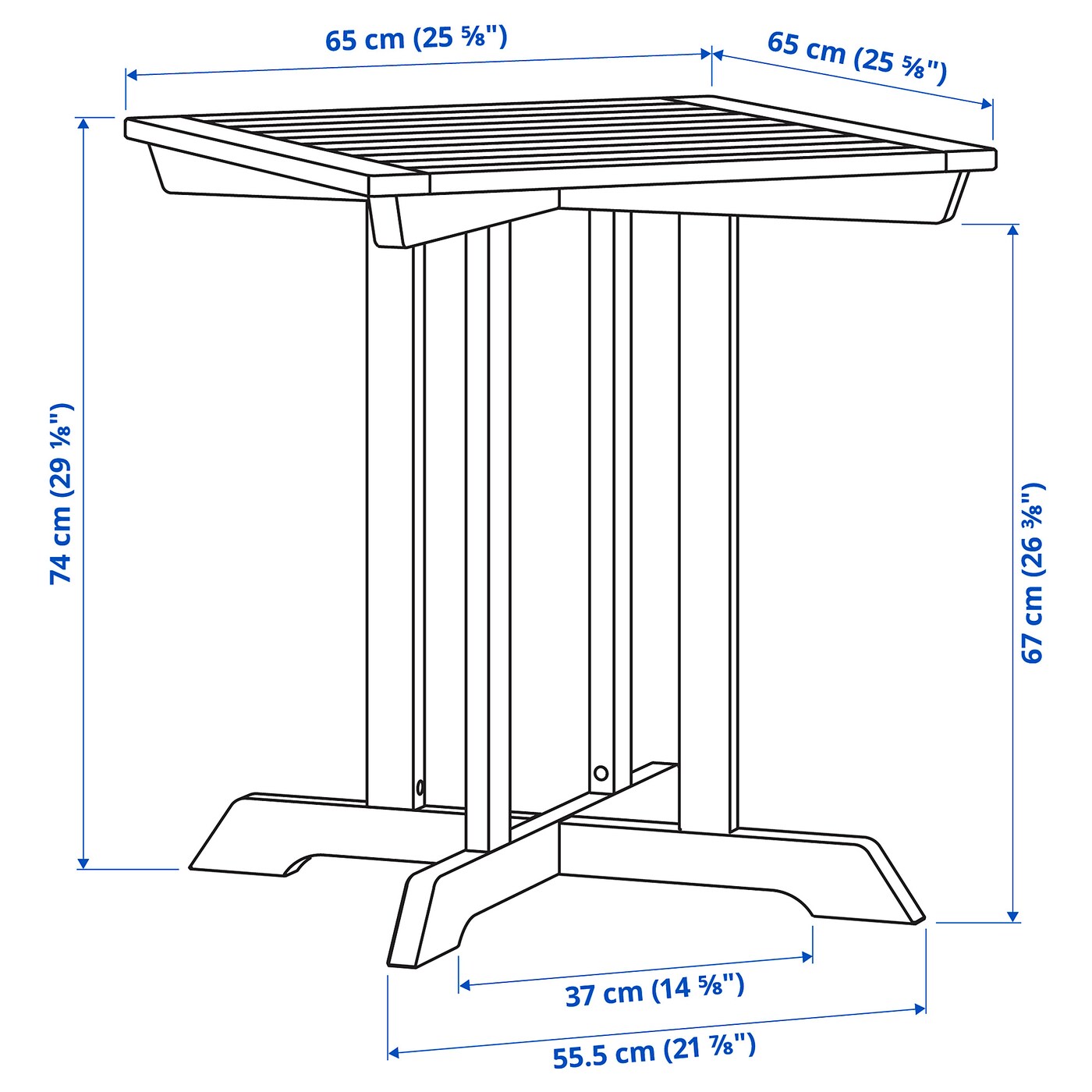 65 cm (25 ⅝")

65 cm (25 ⅝")

74 cm (29 ⅛")

67 cm (26 ⅜")

37 cm (14 ⅝")

55.5 cm (21 ⅞")