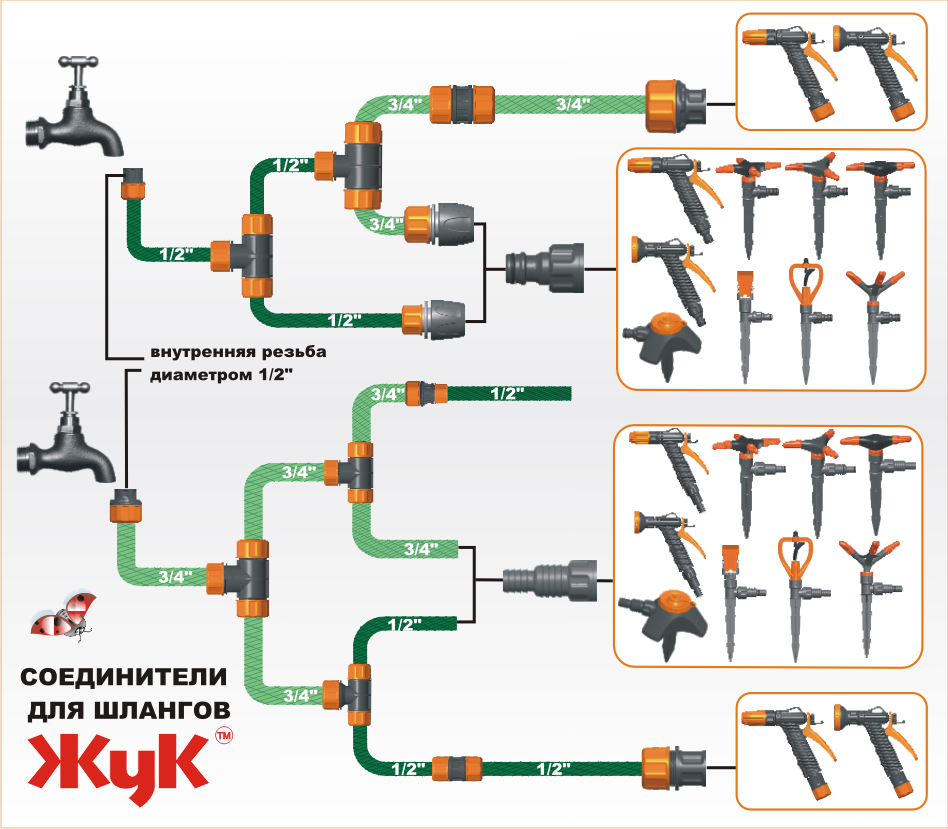 3/4"
3/4"
1/2"
3/4"
1/2"
1/2"
внутренняя резьба
диаметром 1/2"
3/4"
1/2"
3/4"
3/4"
3/4"
1/2"
3/4"
1/2"
1/2"
СОЕДИНИТЕЛИ
ДЛЯ ШЛАНГОВ
ЖуК ™