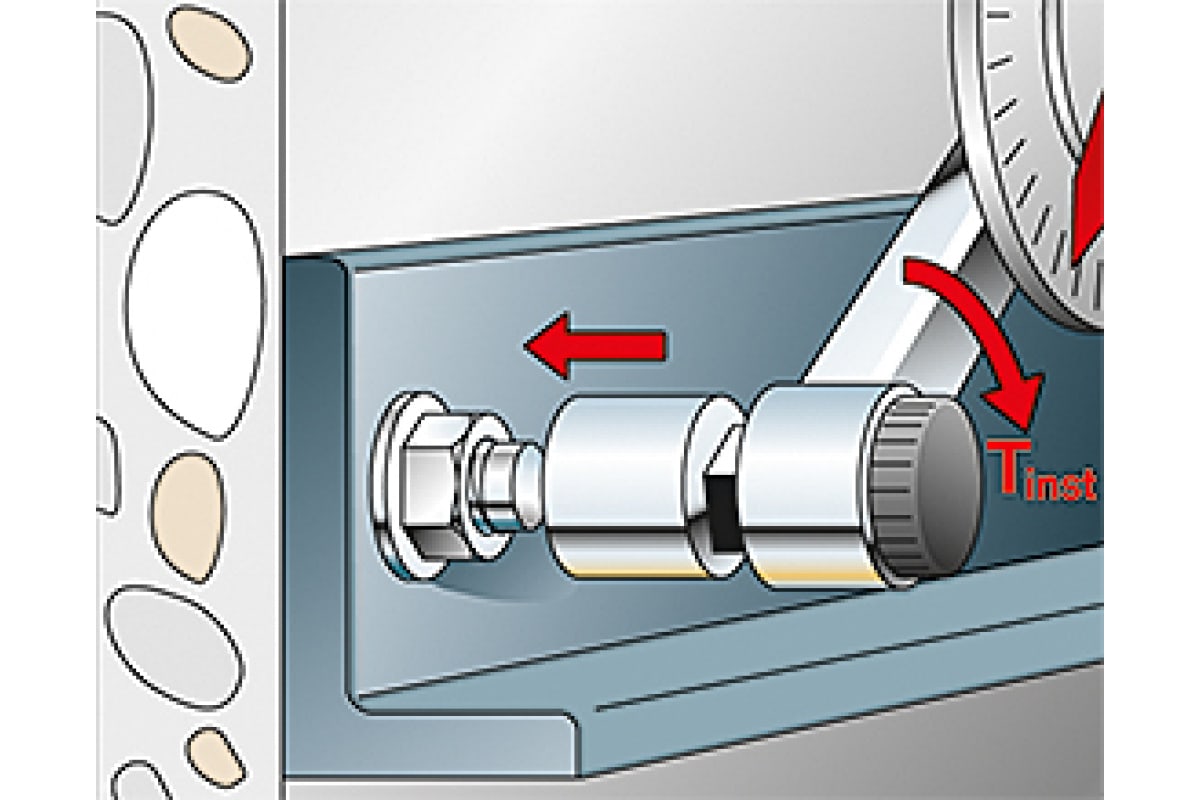 $T_{inst}$