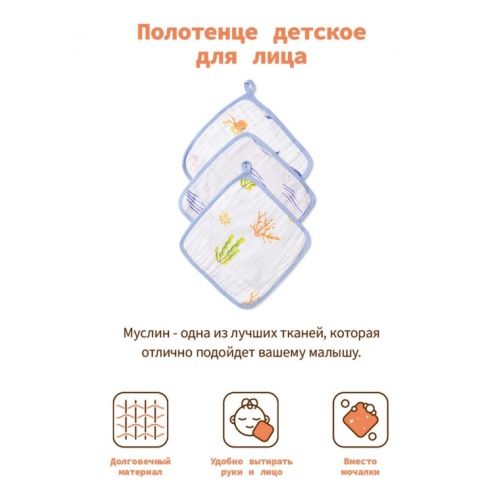 Полотенце детское для лица

Муслин - одна из лучших тканей, которая отлично подойдет вашему малышу.

Долговечный материал

Удобно вытирать руки и лицо

Вместо мочалки