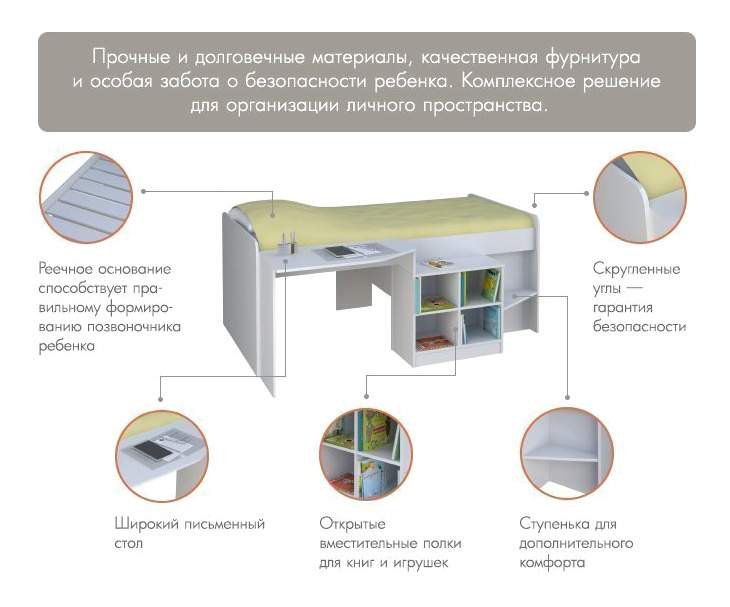 Прочные и долговечные материалы, качественная фурнитура и особая забота о безопасности ребенка. Комплексное решение для организации личного пространства.

Реечное основание способствует правильному формированию позвоночника ребенка

Скругленные углы — гарантия безопасности

Широкий письменный стол

Открытые вместительные полки для книг и игрушек

Ступенька для дополнительного комфорта