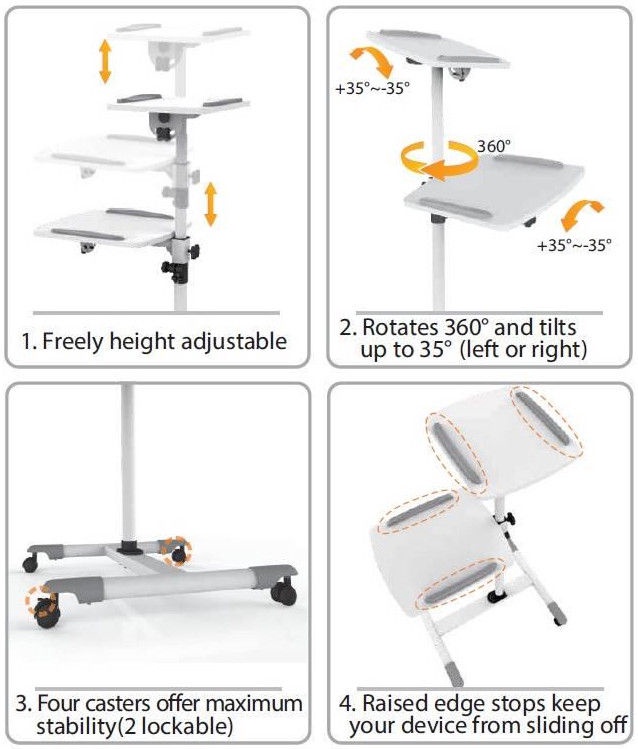 1. Freely height adjustable

+35°~-35°

360°

+35°~-35°

2. Rotates 360° and tilts up to 35° (left or right)

3. Four casters offer maximum stability(2 lockable)

4. Raised edge stops keep your device from sliding off