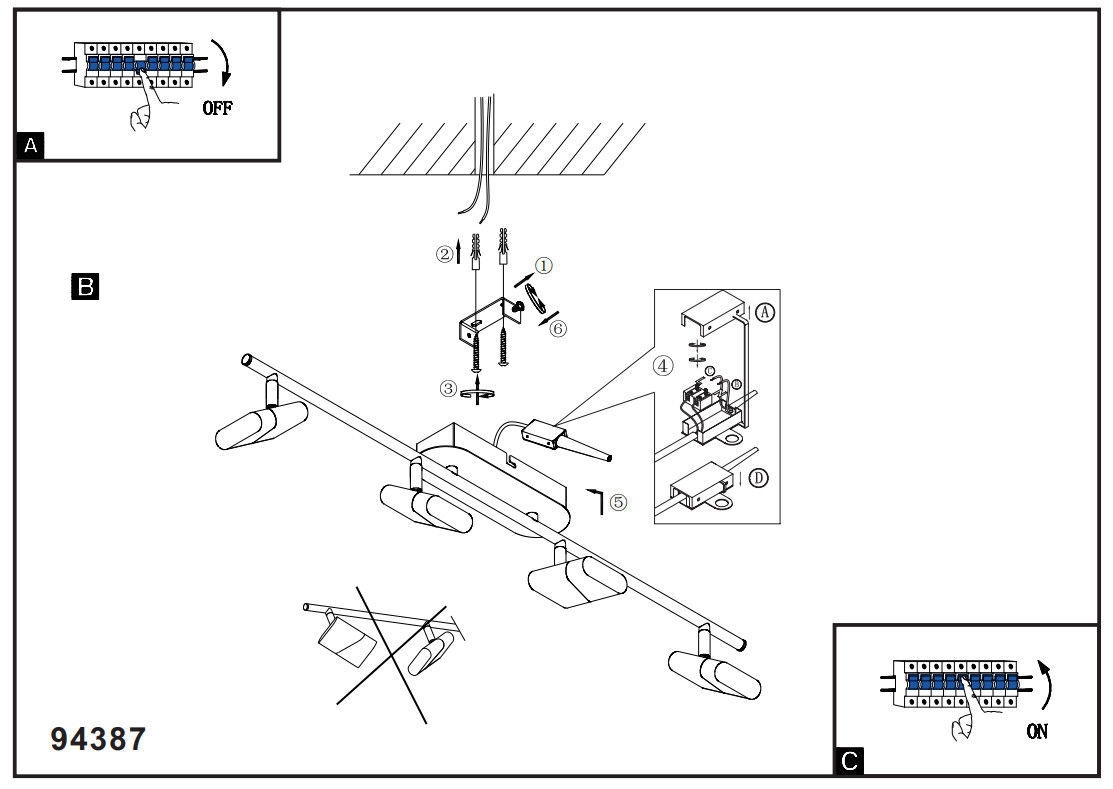 OFF

A

B

② ① ⑥ ③ ④ Ⓐ Ⓓ ⑤

94387

ON

C