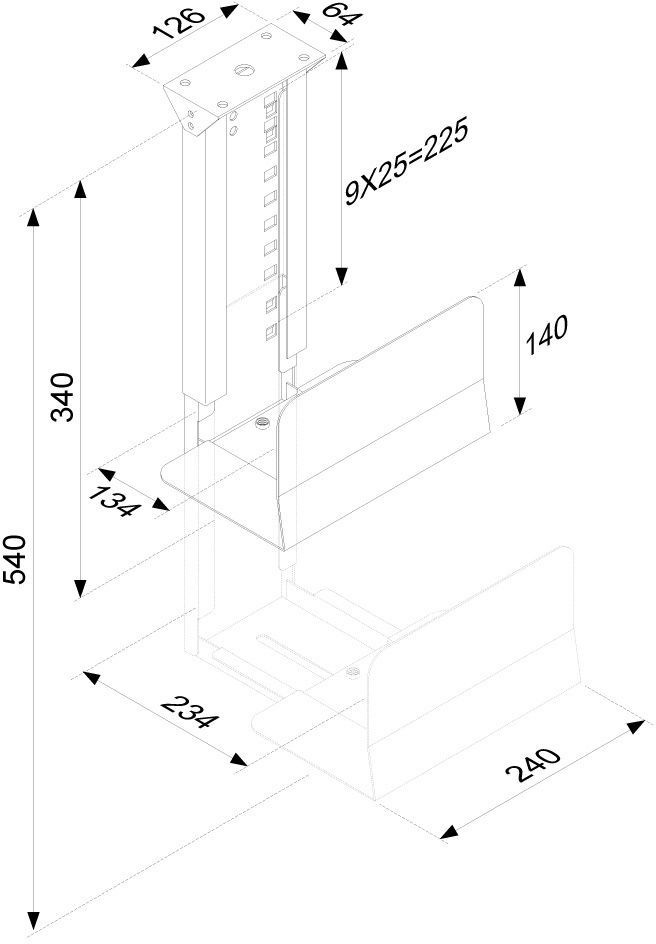 126
64
9X25=225
140
340
134
540
234
240