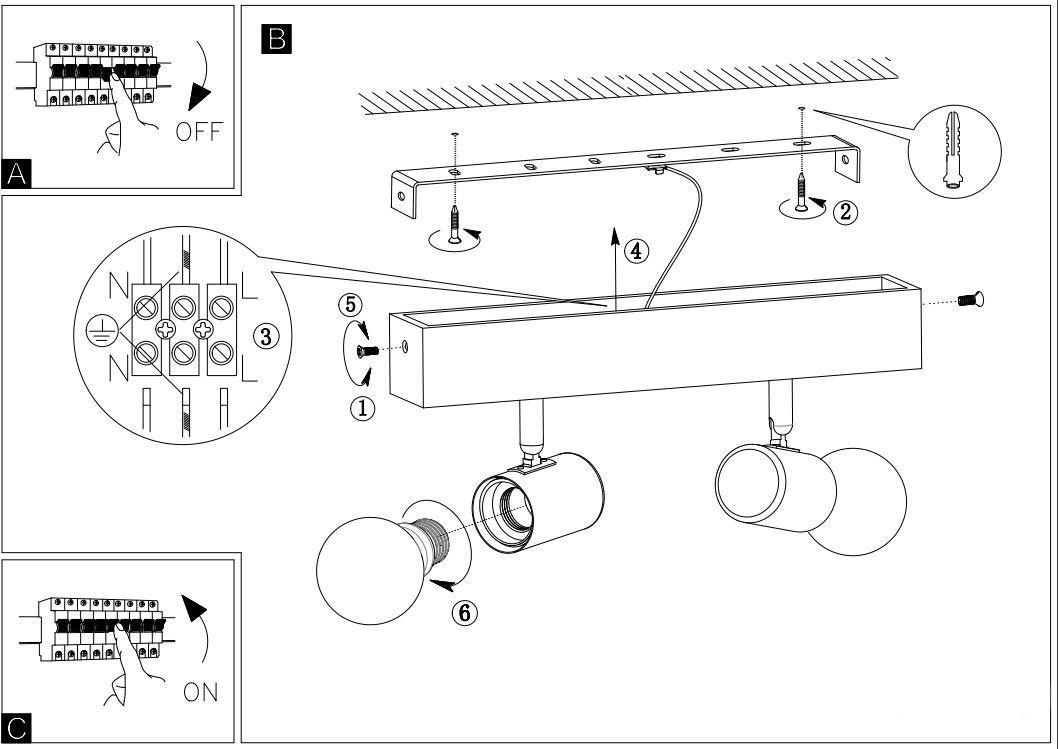 OFF
A
B
2
4
N
L
3
N
L
5
1
6
ON
C