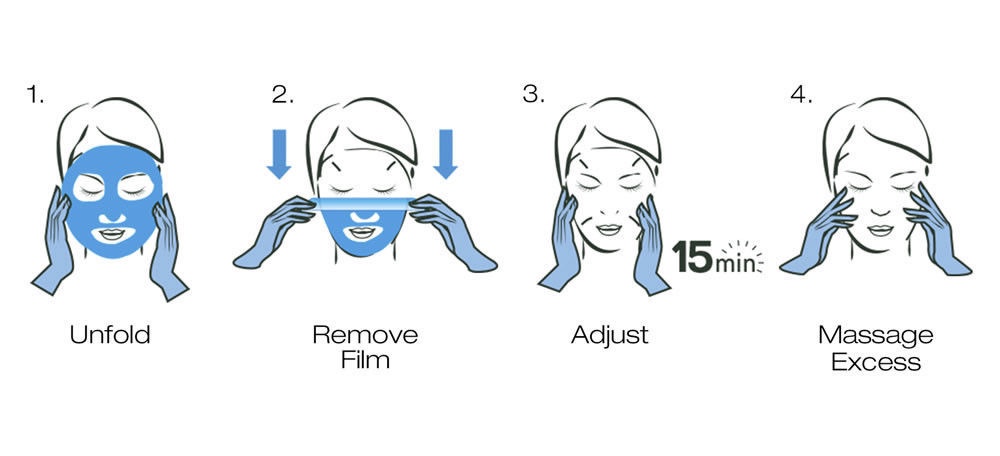 1.

Unfold

2.

Remove Film

3.

15 min

Adjust

4.

Massage Excess