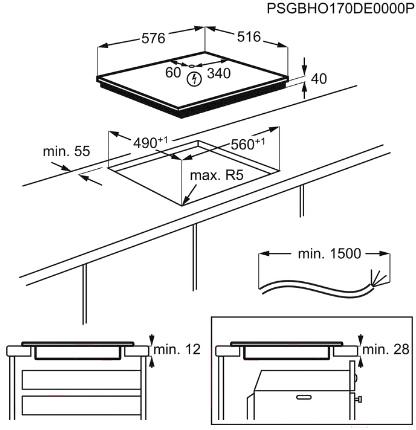 PSGBHO170DE0000P

576

516

60

340

40

$490^{+1}$

$560^{+1}$

min. 55

max. R5

min. 1500

min. 12

min. 28