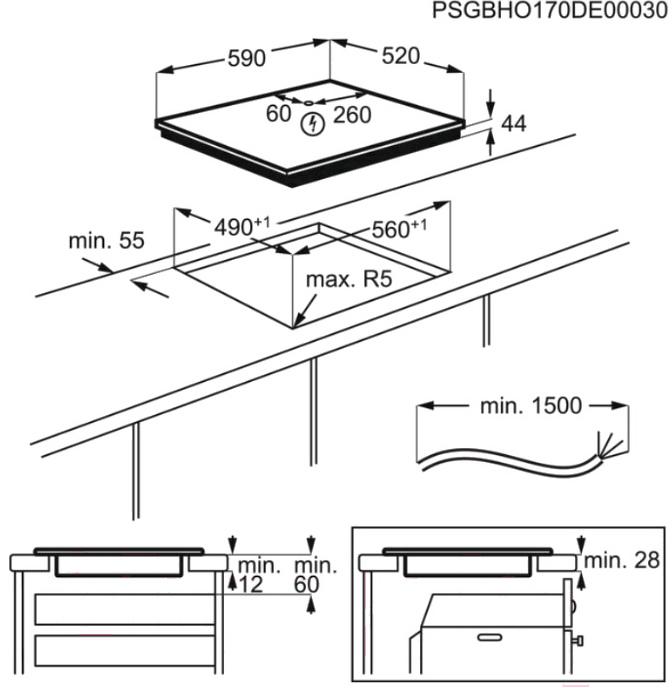 PSGBHO170DE00030

590
520
60
260
44

$490^{+1}$
$560^{+1}$
min. 55
max. R5

min. 1500

min.
12
min.
60

min. 28