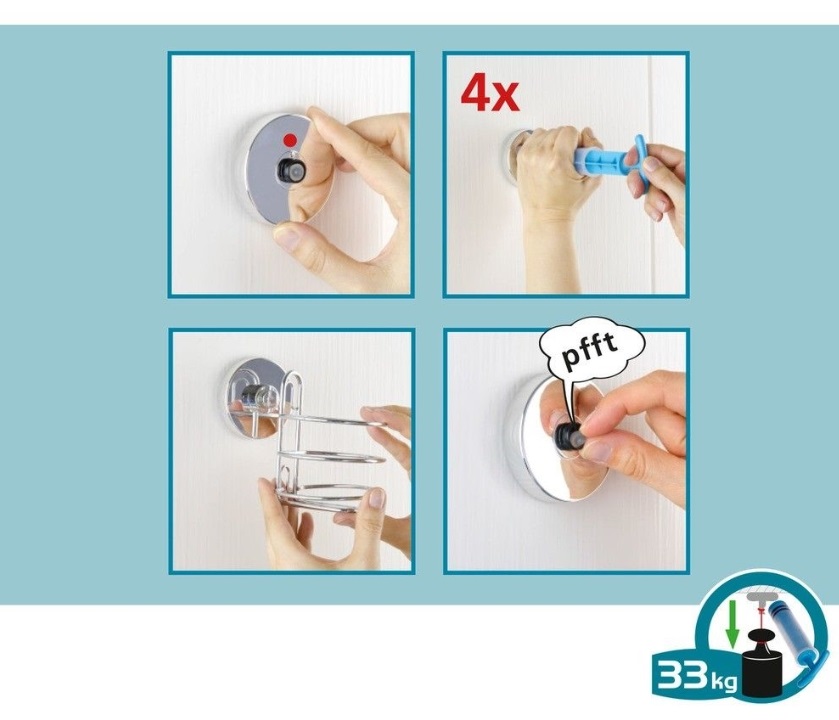 4x

pfft

33kg