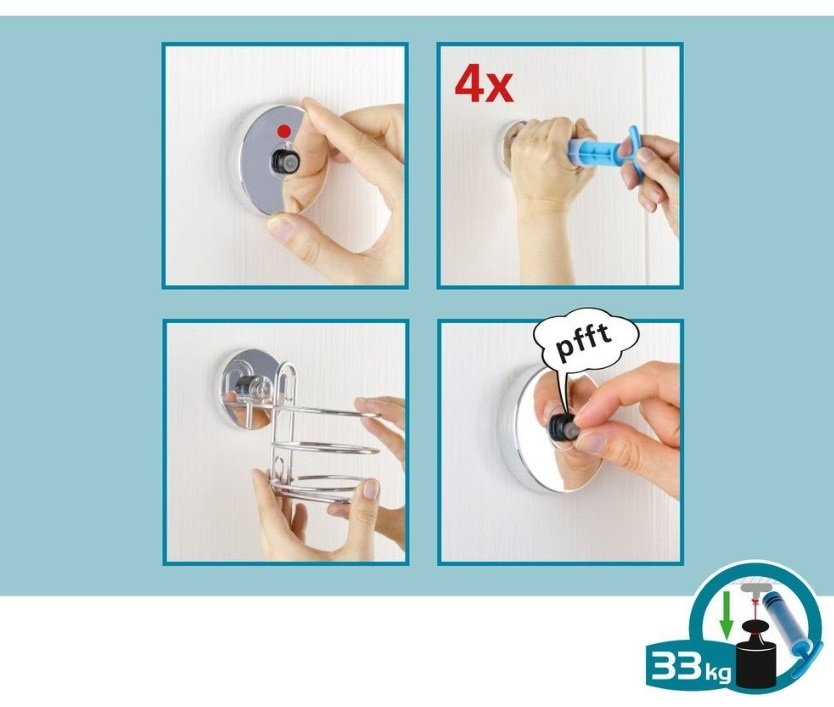 4x

pfft

33kg