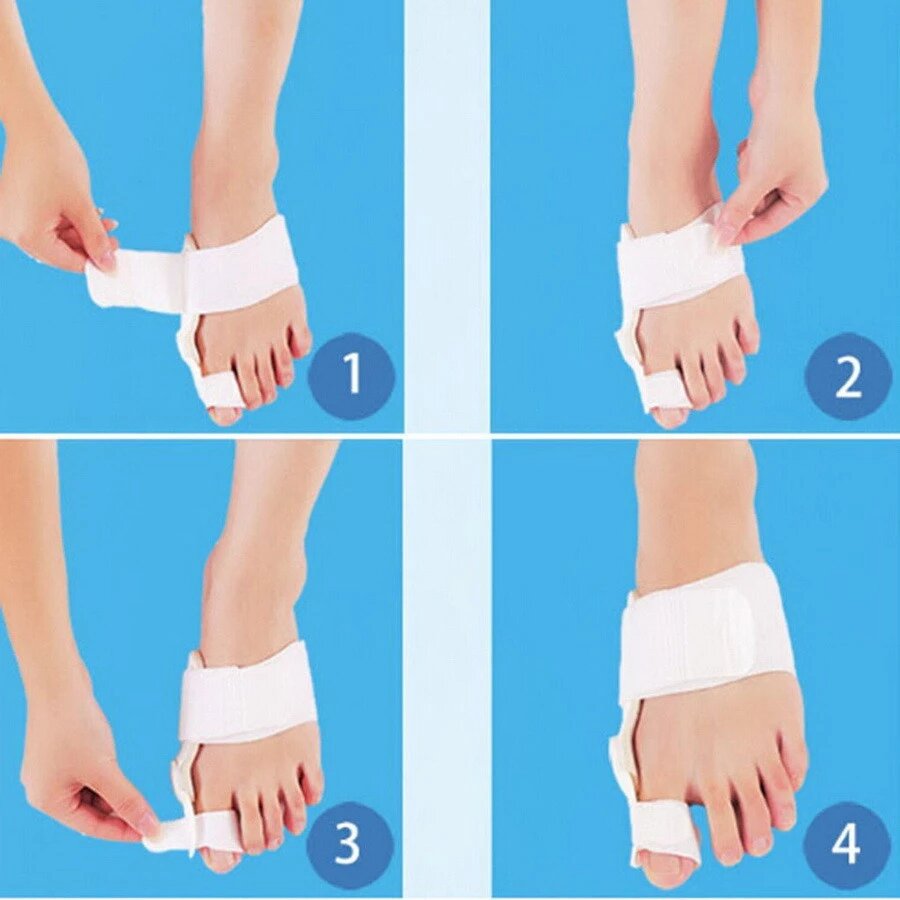 1

2

3

4