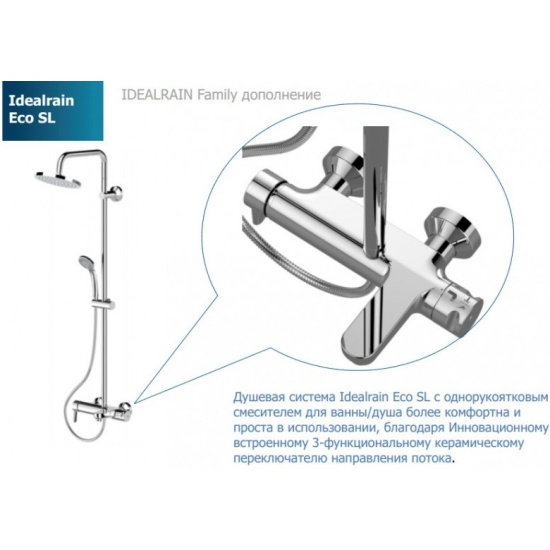 Idealrain Eco SL

IDEALRAIN Family дополнение

Душевая система Idealrain Eco SL с однорукоятковым смесителем для ванны/душа более комфортна и проста в использовании, благодаря Инновационному встроенному 3-функциональному керамическому переключателю направления потока.