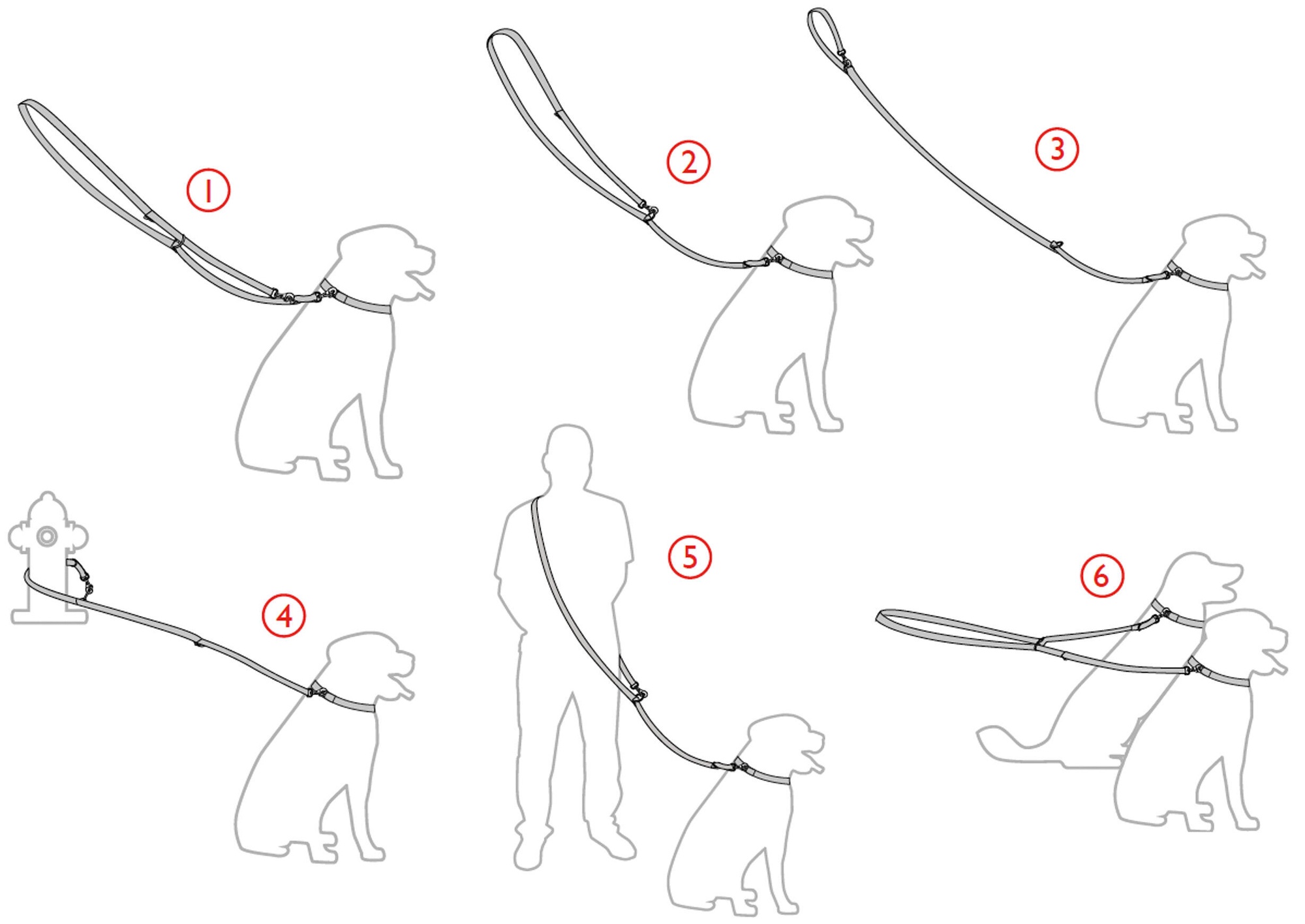 1

2

3

4

5

6