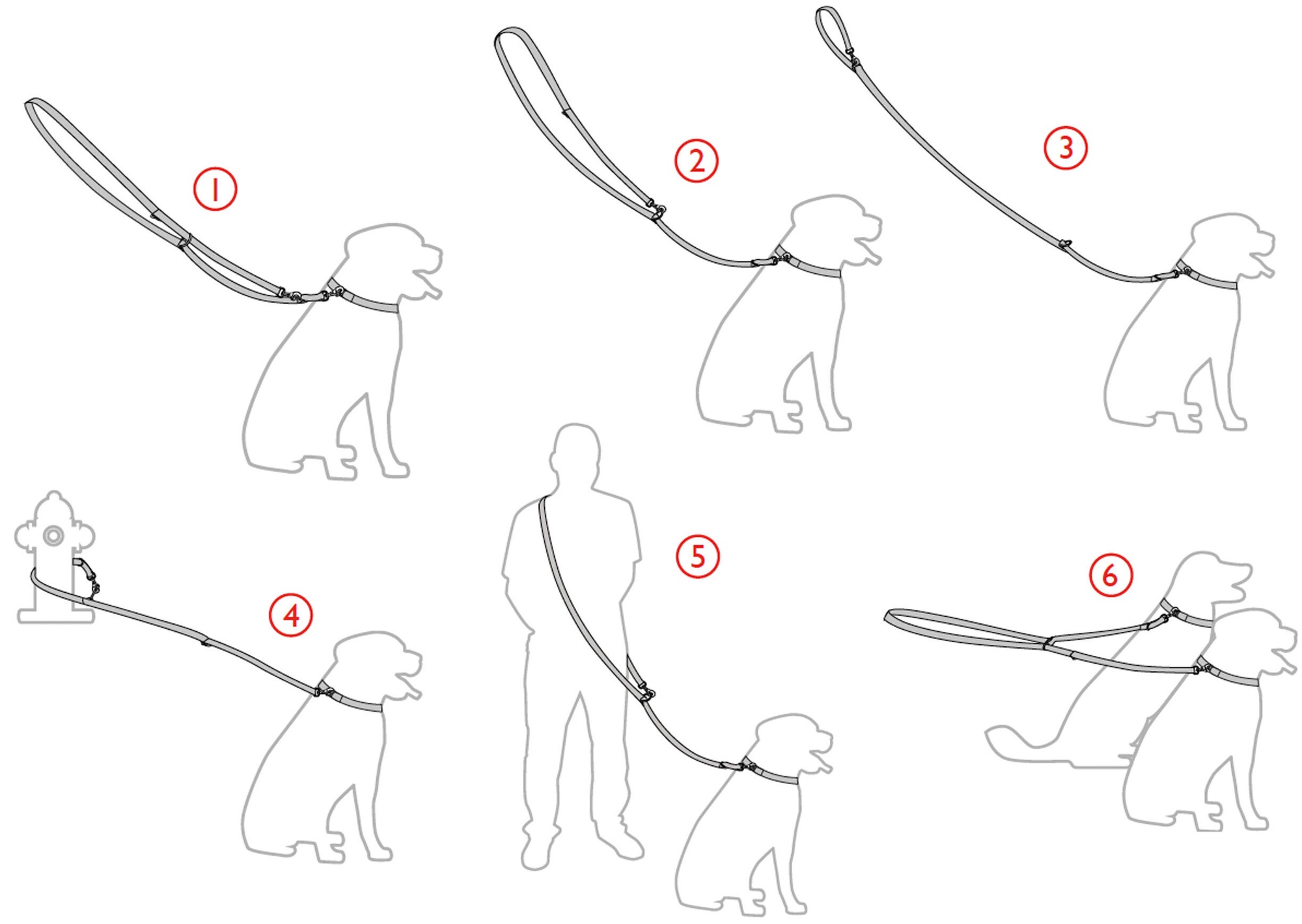 1

2

3

4

5

6