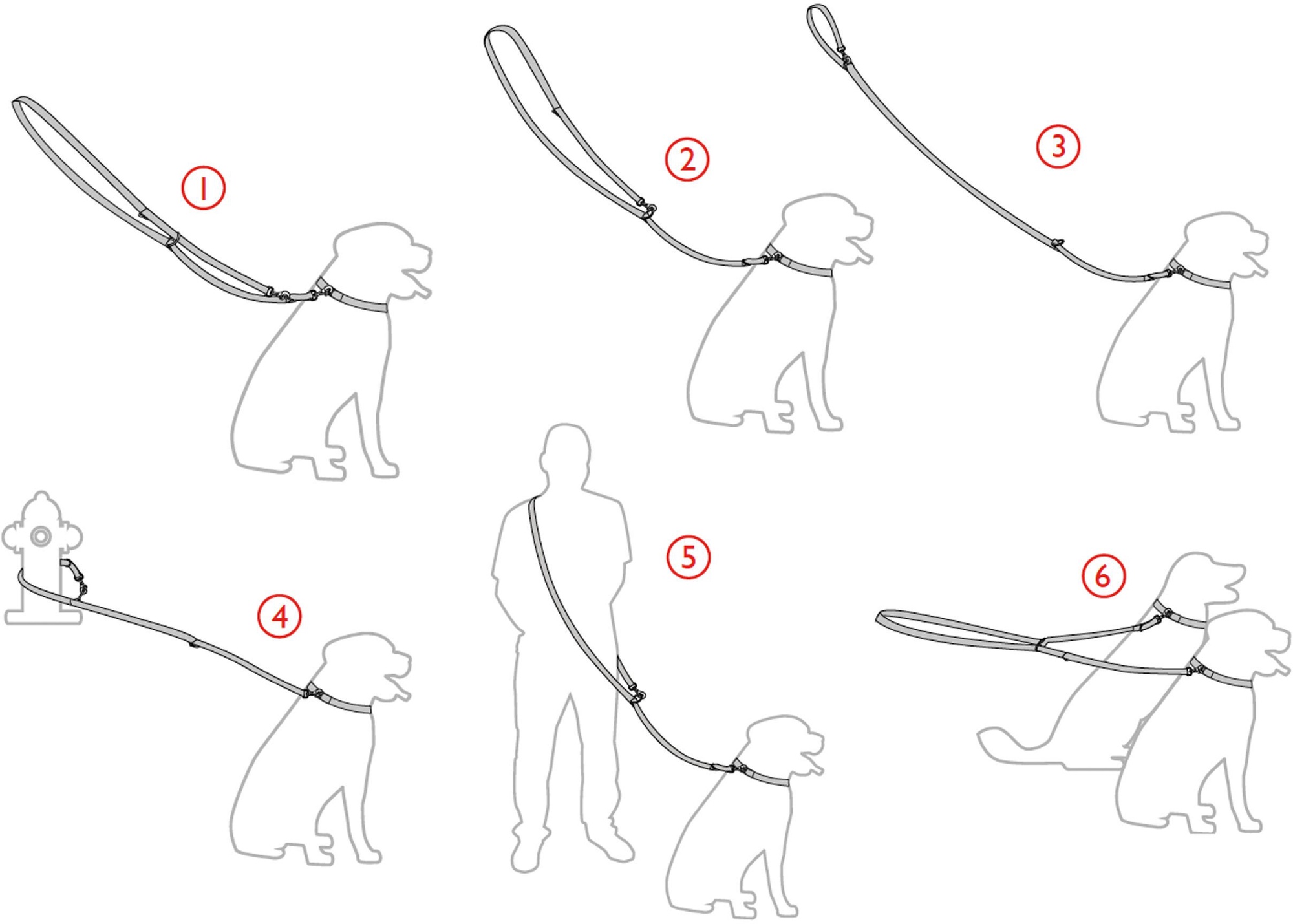 1

2

3

4

5

6