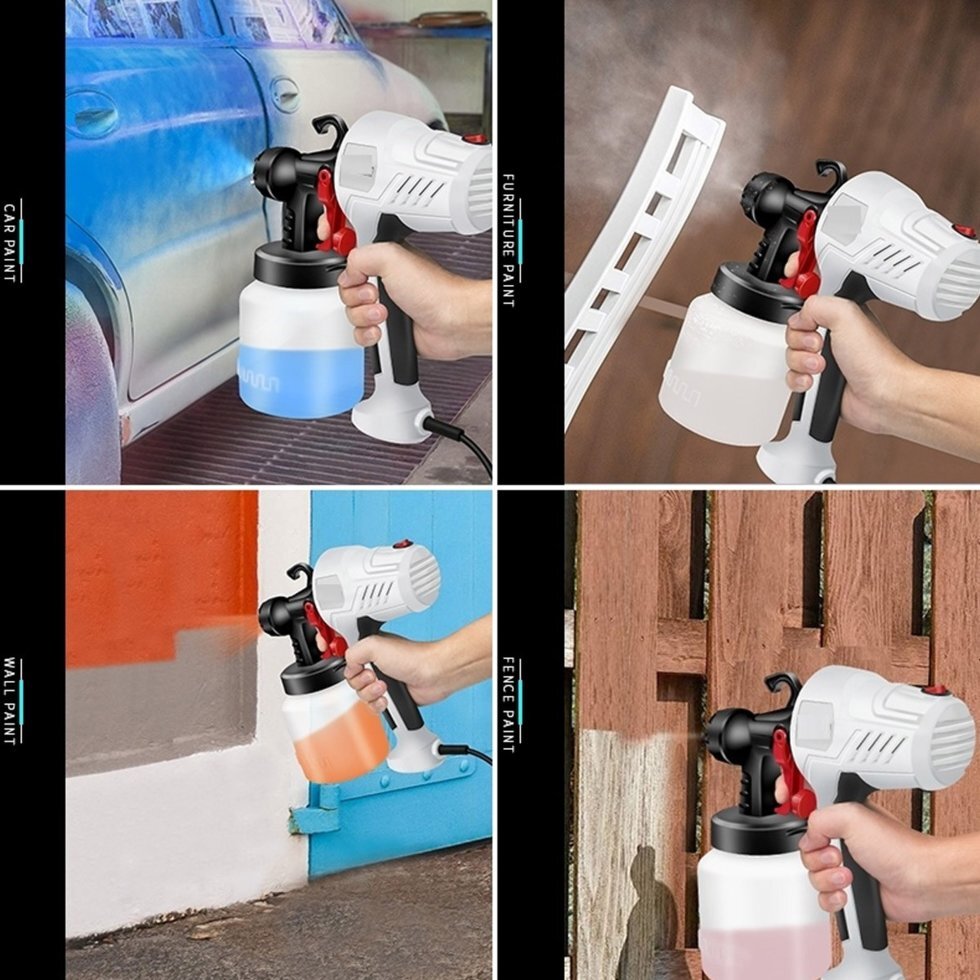 CAR PAINT

FURNITURE PAINT

WALL PAINT

FENCE PAINT