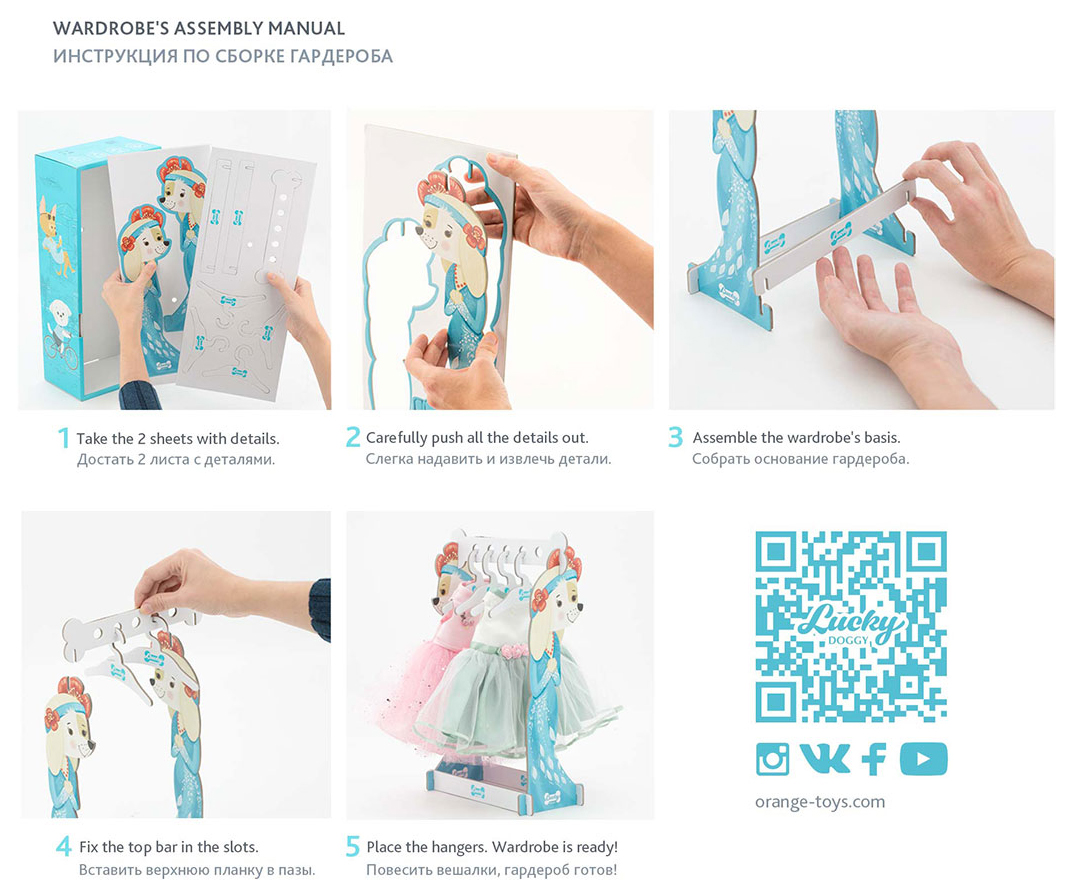 WARDROBE'S ASSEMBLY MANUAL
ИНСТРУКЦИЯ ПО СБОРКЕ ГАРДЕРОБА

1 Take the 2 sheets with details.
Достать 2 листа с деталями.

2 Carefully push all the details out.
Слегка надавить и извлечь детали.

3 Assemble the wardrobe's basis.
Собрать основание гардероба.

4 Fix the top bar in the slots.
Вставить верхнюю планку в пазы.

5 Place the hangers. Wardrobe is ready!
Повесить вешалки, гардероб готов!

Lucky DOGGY

orange-toys.com