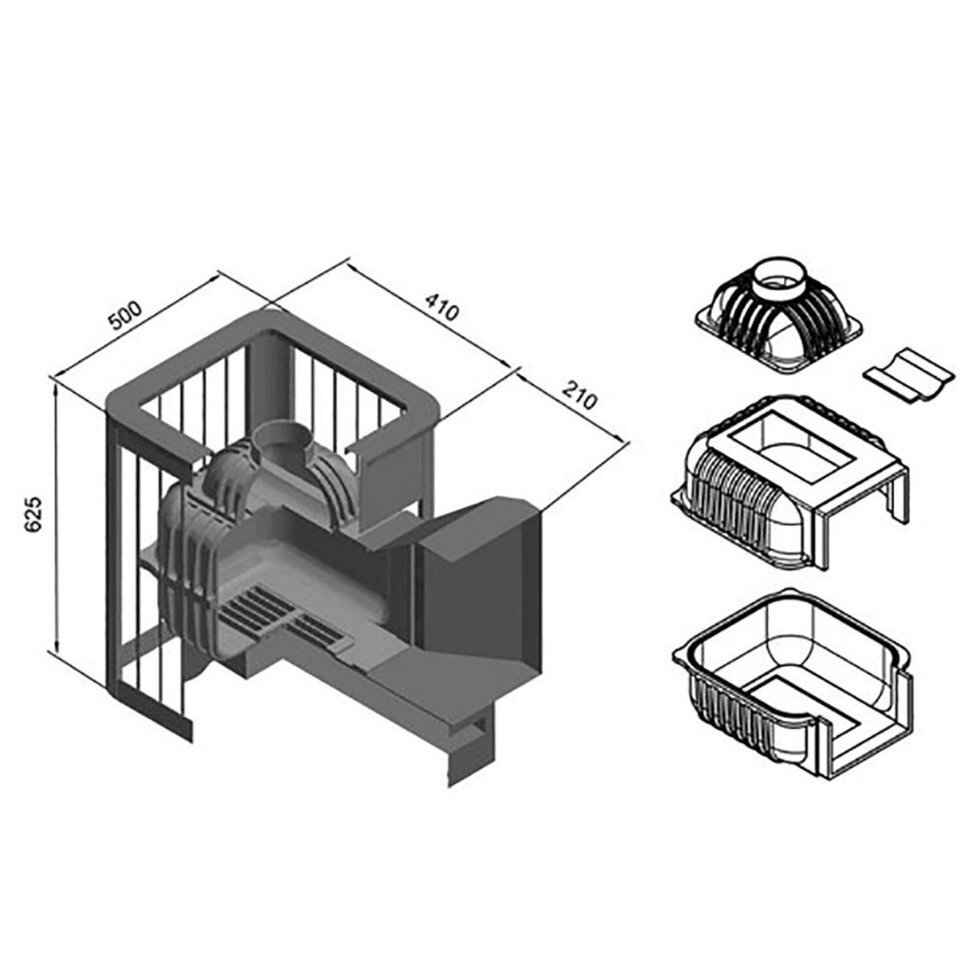 500
410
210
625