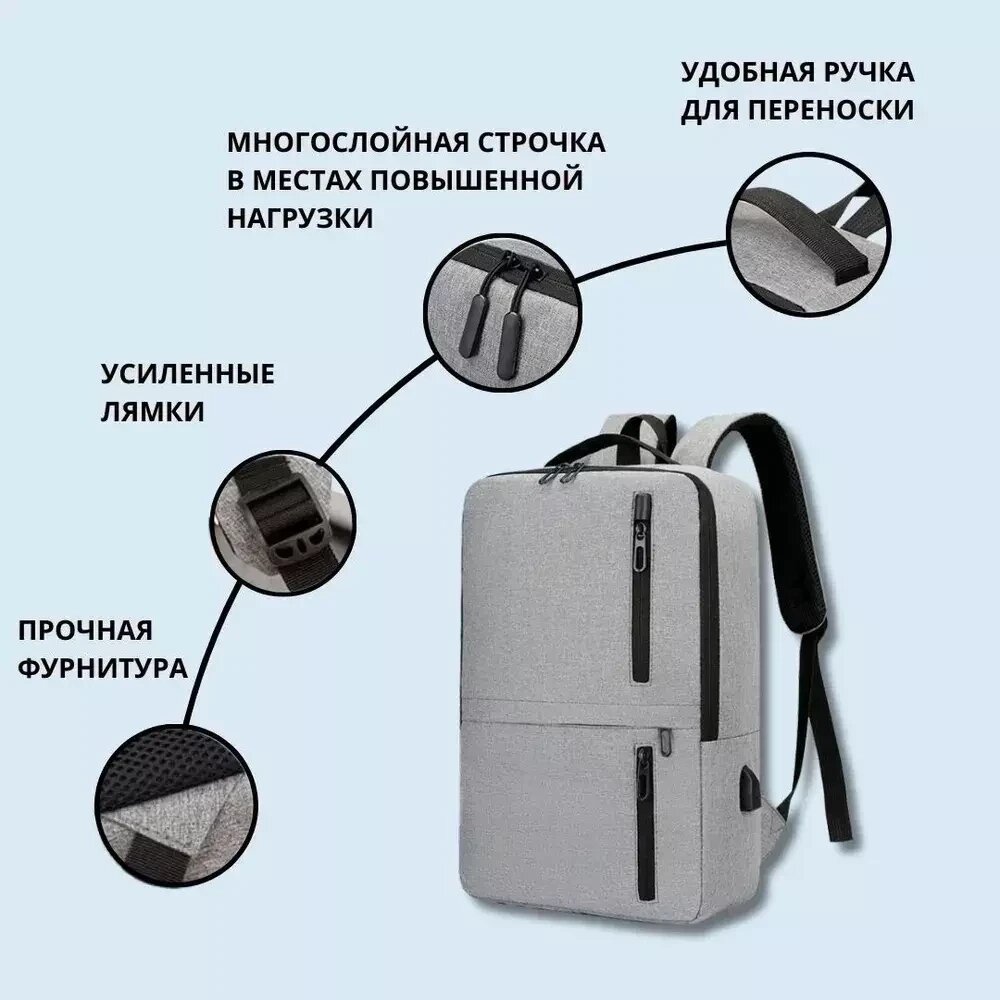 УДОБНАЯ РУЧКА ДЛЯ ПЕРЕНОСКИ

МНОГОСЛОЙНАЯ СТРОЧКА В МЕСТАХ ПОВЫШЕННОЙ НАГРУЗКИ

УСИЛЕННЫЕ ЛЯМКИ

ПРОЧНАЯ ФУРНИТУРА