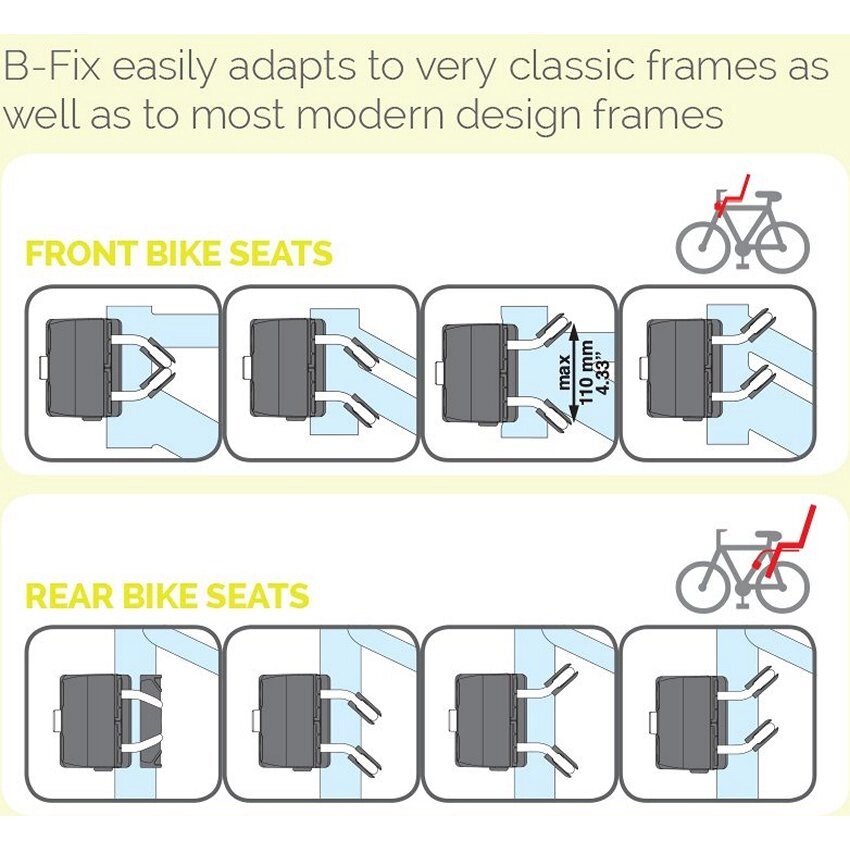 B-Fix easily adapts to very classic frames as well as to most modern design frames

FRONT BIKE SEATS

max
110 mm
4,33"

REAR BIKE SEATS