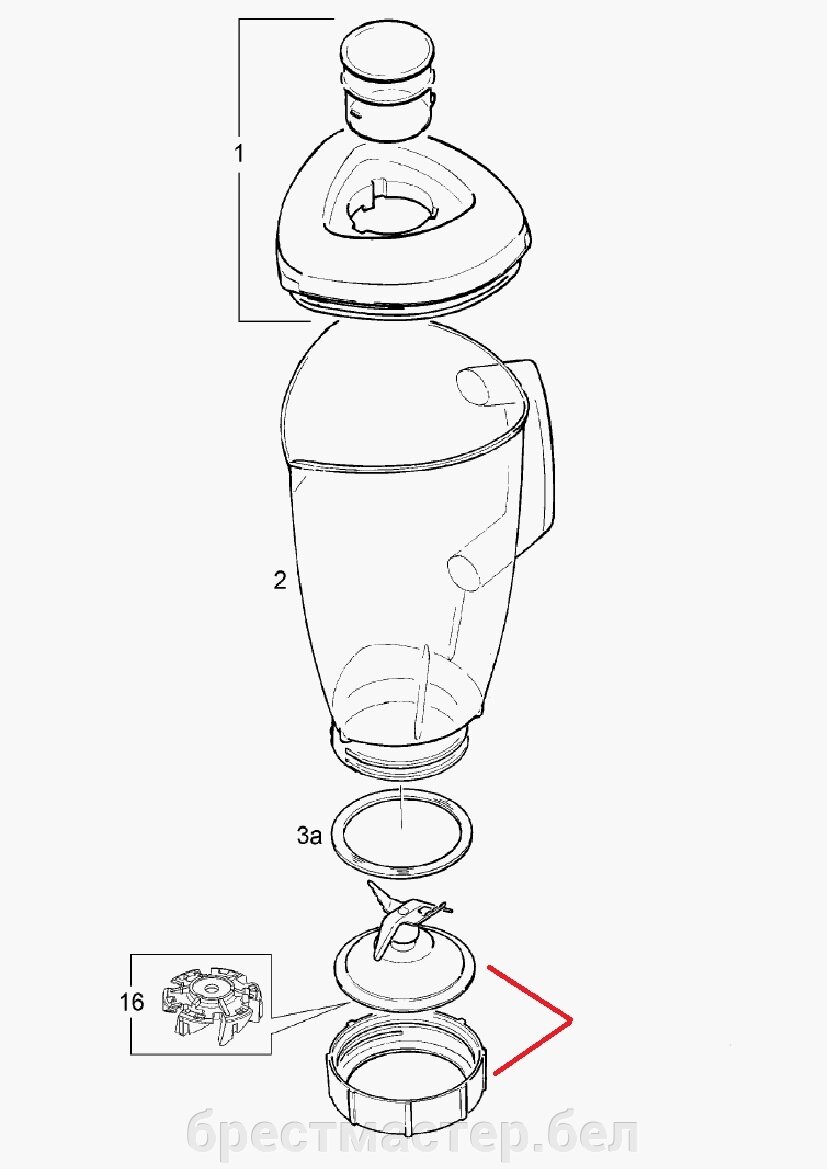 1
2
3a
16
брестмастер.бел