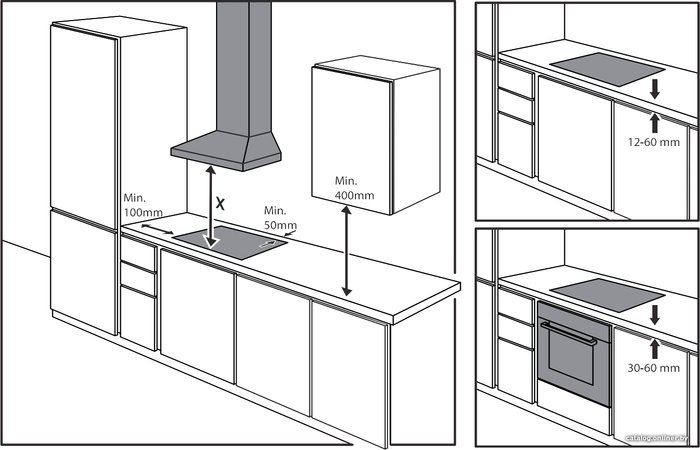 Min. 100mm

X

Min. 50mm

Min. 400mm

12-60 mm

30-60 mm

catalog.onliner.by