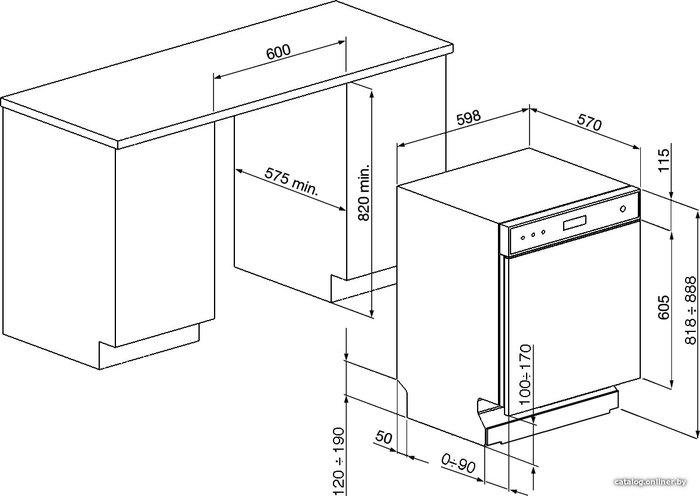 600
575 min.
820 min.
598
570
115
605
818 ÷ 888
100÷170
120 ÷ 190
50
0÷90
catalog.onliner.by