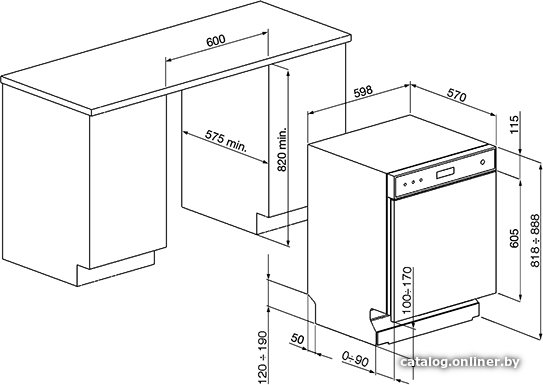 600

575 min.

820 min.

598

570

115

605

818 ÷ 888

100÷170

120 ÷ 190

50

0÷90

catalog.onliner.by