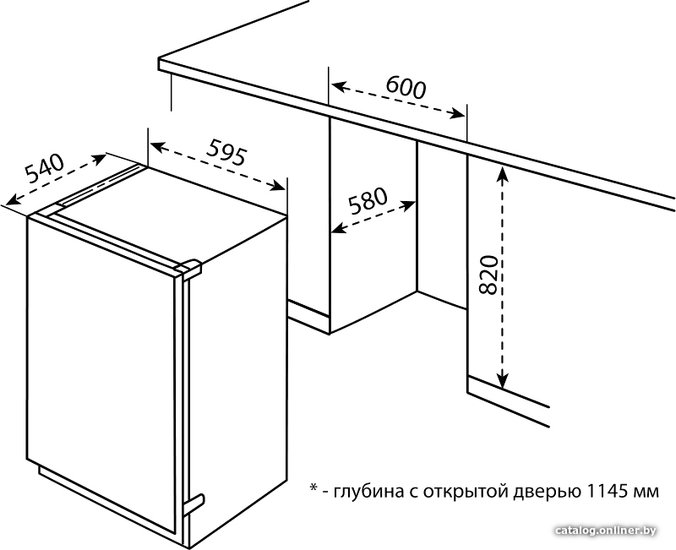 600

540

595

580

820

* - глубина с открытой дверью 1145 мм

catalog.onliner.by