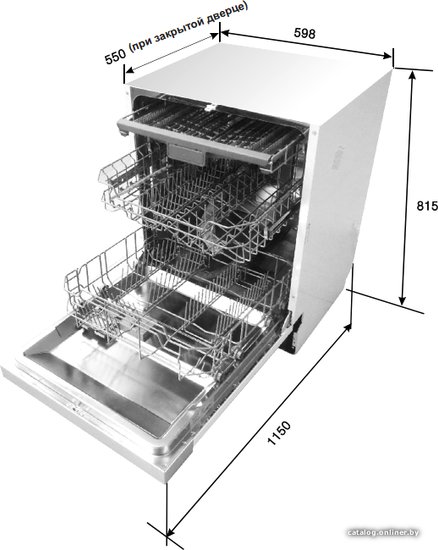 550 (при закрытой дверце)
598
815
1150
catalog.onliner.by