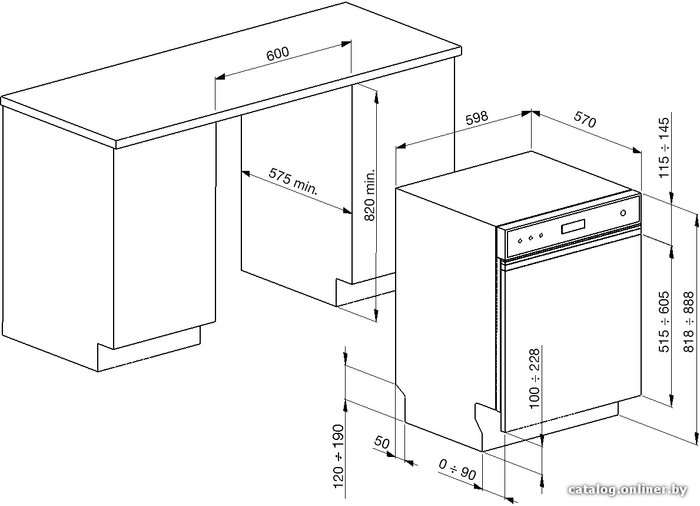 600

575 min.

820 min.

598

570

115 ÷ 145

515 ÷ 605

818 ÷ 888

100 ÷ 228

120 ÷ 190

50

0 ÷ 90

catalog.onliner.by