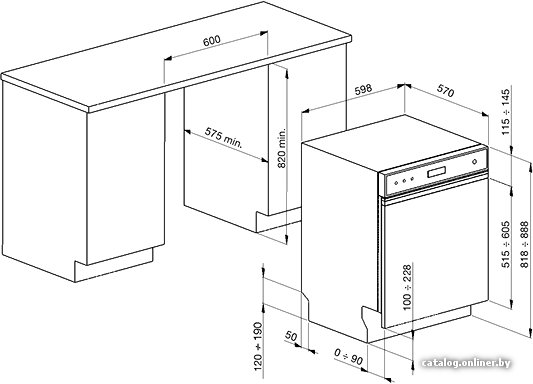 600
575 min.
820 min.
598
570
115 ÷ 145
515 ÷ 605
818 ÷ 888
100 ÷ 228
120 ÷ 190
50
0 ÷ 90
catalog.onliner.by