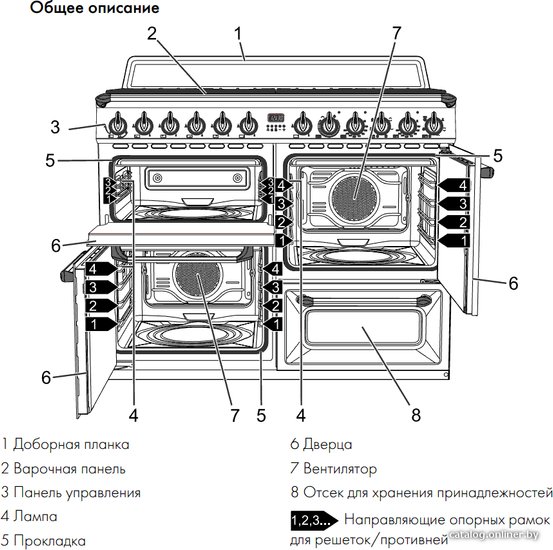 Общее описание

2 1 7

3

5 5

3 2 1 3 2 1 4 3 2 1 4 3 2 1

6

4 3 2 1 4 3 2 1 6

6

4 7 5 4 8

1 Доборная планка

2 Варочная панель

3 Панель управления

4 Лампа

5 Прокладка

6 Дверца

7 Вентилятор

8 Отсек для хранения принадлежностей

1,2,3... Направляющие опорных рамок для решеток/противней

catalog.onliner.by