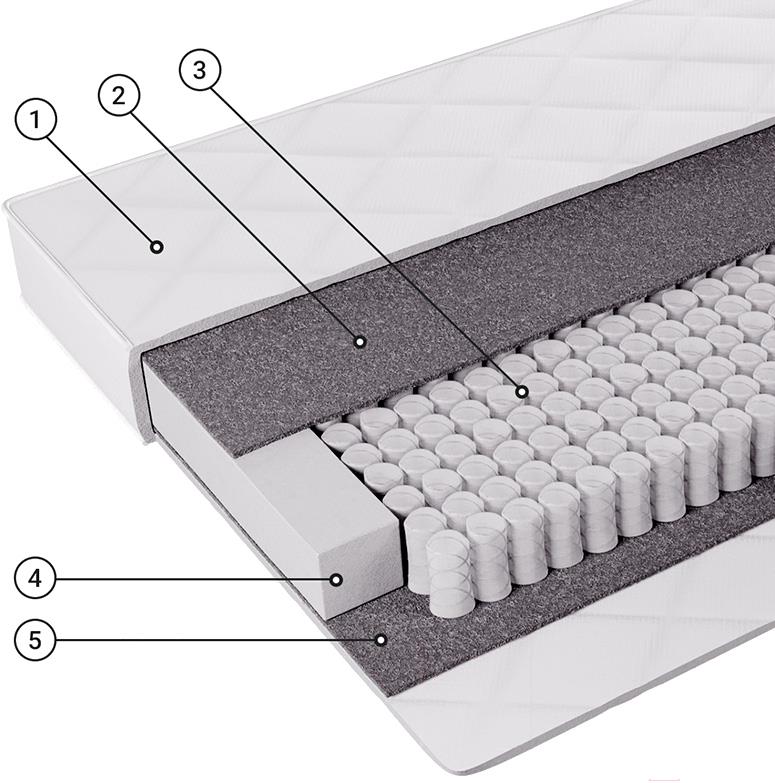 1
2
3
4
5