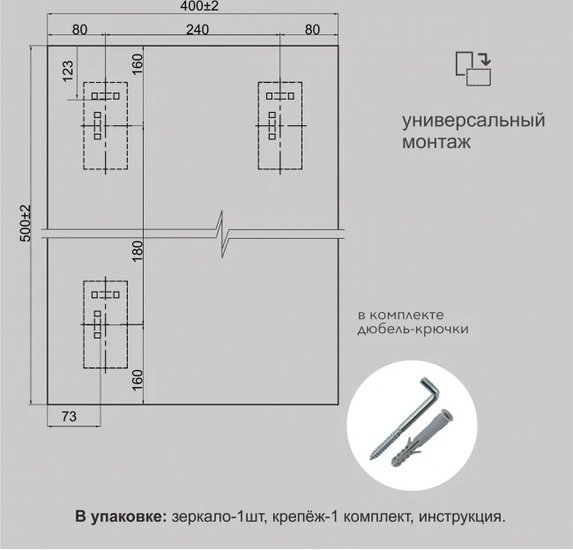 400±2

80

240

80

123

160

500±2

180

160

73

универсальный монтаж

в комплекте дюбель-крючки

**В упаковке:** зеркало-1шт, крепёж-1 комплект, инструкция.