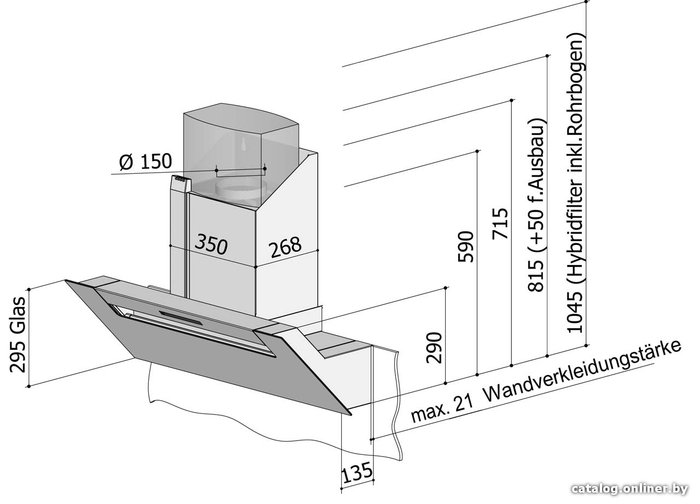 Ø 150

350

268

295 Glas

290

590

715

815 (+50 f.Ausbau)

1045 (Hybridfilter inkl.Rohrbogen)

max. 21 Wandverkleidungstärke

135

catalog.onliner.by