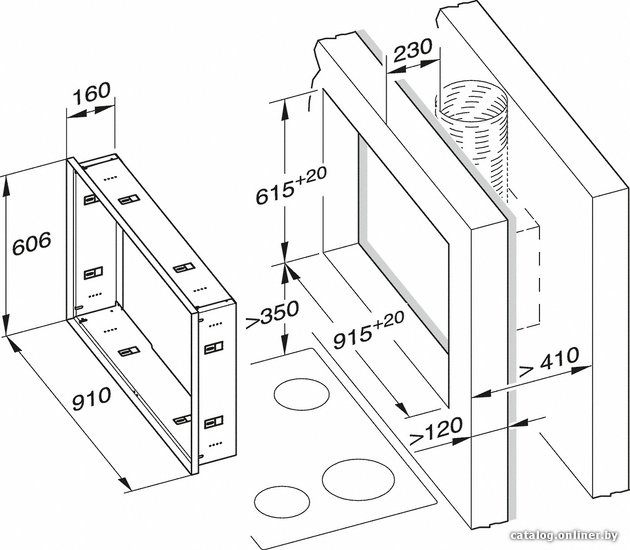 160

606

910

230

$615^{+20}$

>350

$915^{+20}$

> 410

>120

catalog.onliner.by