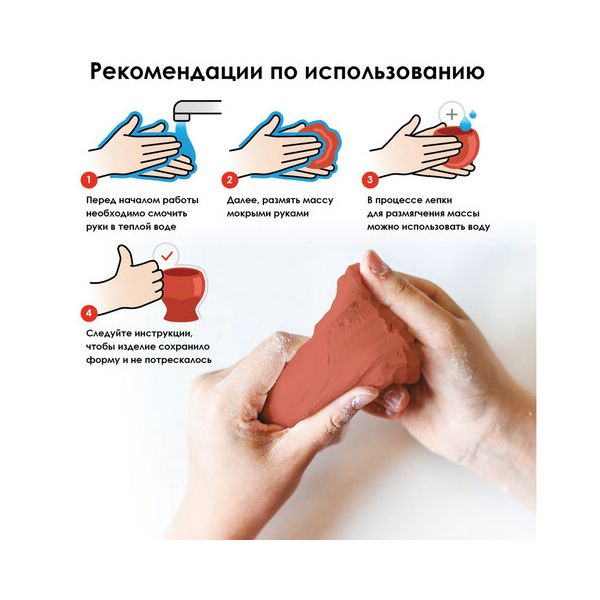 Рекомендации по использованию

1
Перед началом работы необходимо смочить руки в теплой воде

2
Далее, размять массу мокрыми руками

3
В процессе лепки для размягчения массы можно использовать воду

4
Следуйте инструкции, чтобы изделие сохранило форму и не потрескалось