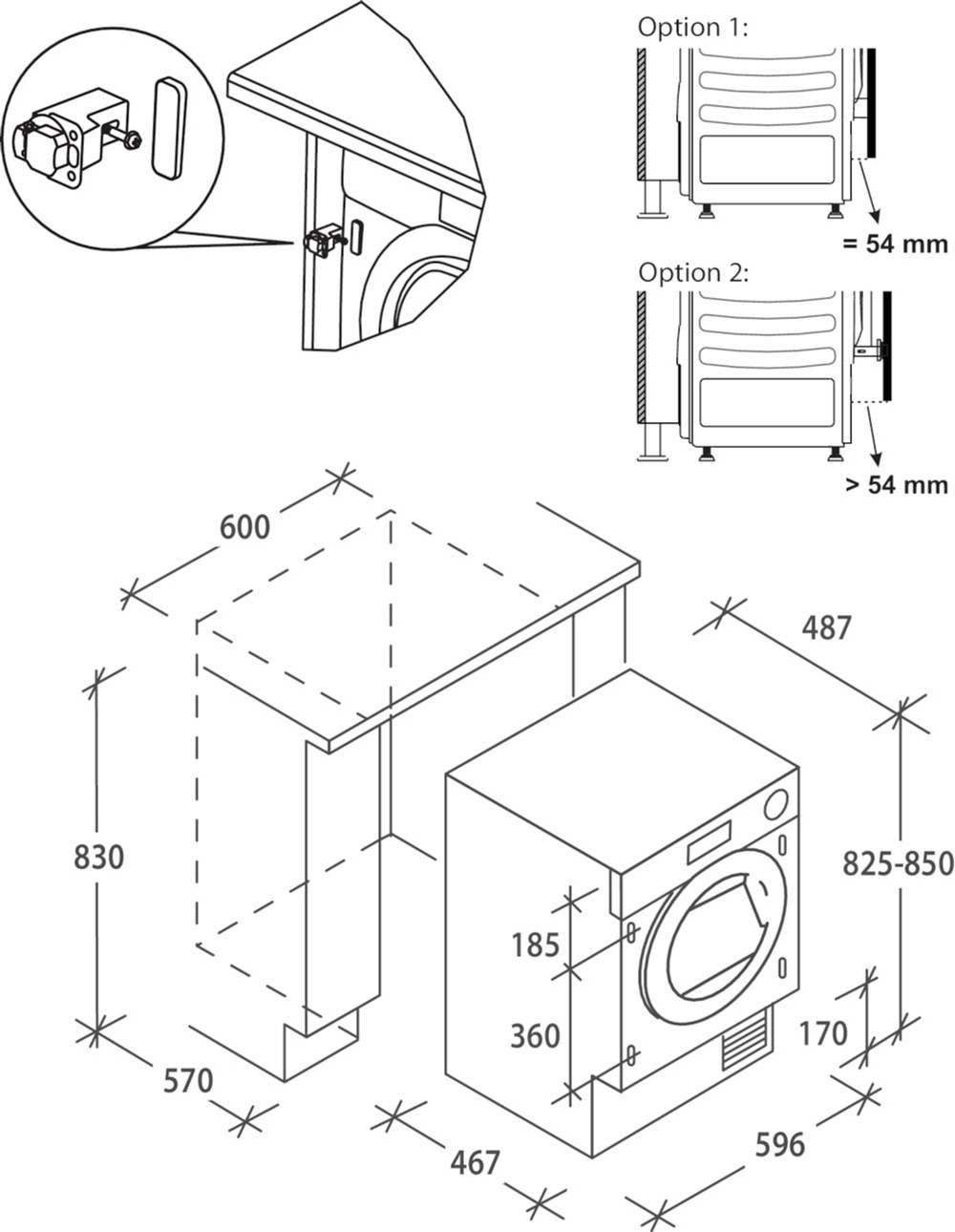 Option 1:

= 54 mm

Option 2:

> 54 mm

600

487

830

825-850

185

360

170

570

467

596