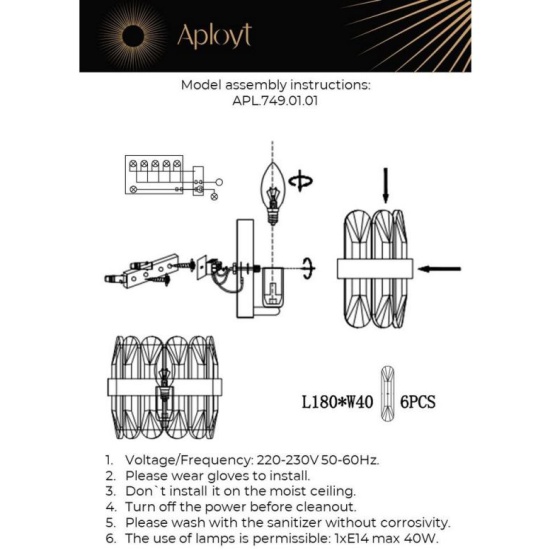 Aployt

Model assembly instructions:
APL.749.01.01

L180*W40 6PCS

1. Voltage/Frequency: 220-230V 50-60Hz.
2. Please wear gloves to install.
3. Don`t install it on the moist ceiling.
4. Turn off the power before cleanout.
5. Please wash with the sanitizer without corrosivity.
6. The use of lamps is permissible: 1xE14 max 40W.