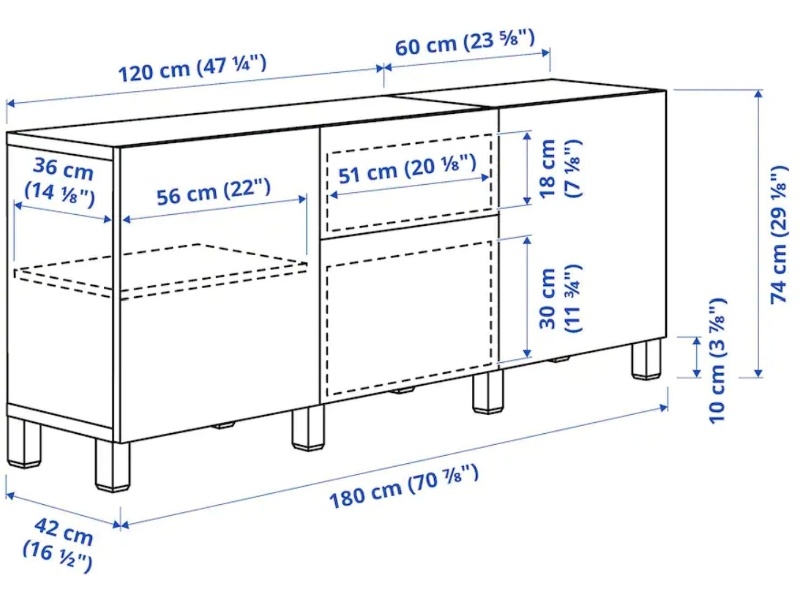 120 cm (47 ¼")
60 cm (23 ⅝")
36 cm (14 ⅛")
56 cm (22")
51 cm (20 ⅛")
18 cm (7 ⅛")
30 cm (11 ¾")
74 cm (29 ⅛")
10 cm (3 ⅞")
180 cm (70 ⅞")
42 cm (16 ½")