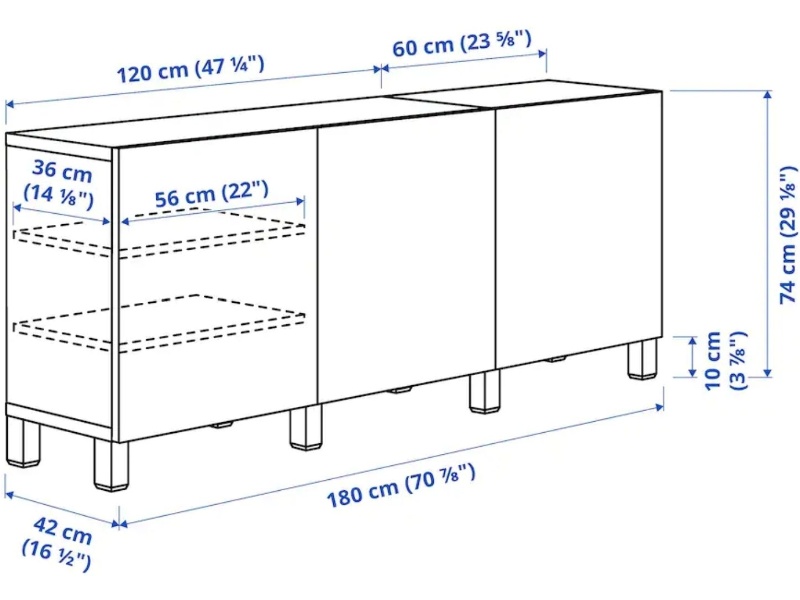 120 cm (47 ¼")
60 cm (23 ⅝")
36 cm (14 ⅛")
56 cm (22")
74 cm (29 ⅛")
10 cm (3 ⅞")
180 cm (70 ⅞")
42 cm (16 ½")