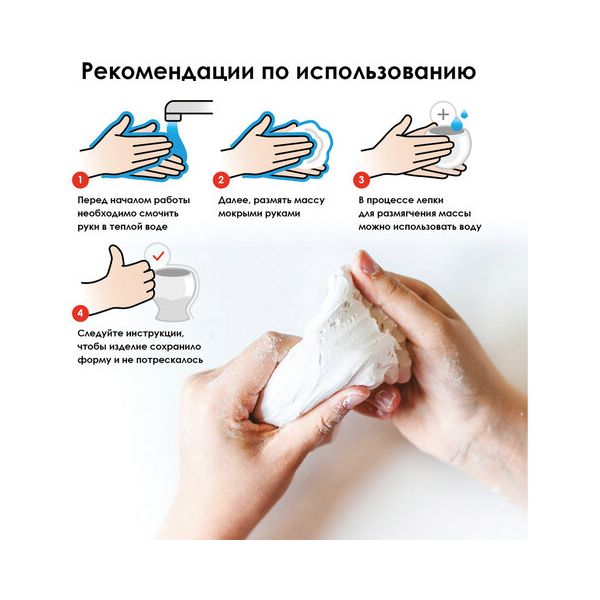 Рекомендации по использованию

1
Перед началом работы необходимо смочить руки в теплой воде

2
Далее, размять массу мокрыми руками

3
В процессе лепки для размягчения массы можно использовать воду

4
Следуйте инструкции, чтобы изделие сохранило форму и не потрескалось