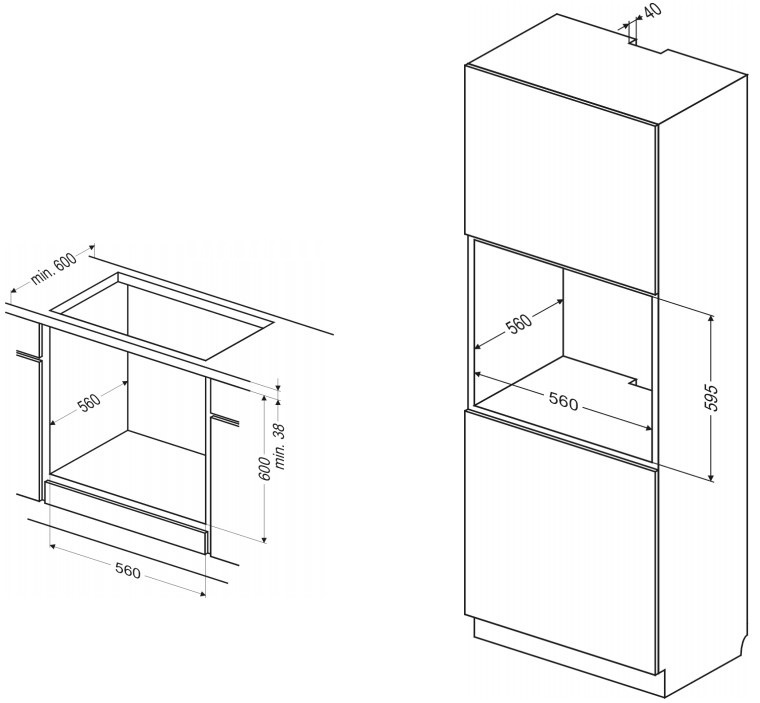 min. 600
560
600
min. 38
560
40
560
560
595