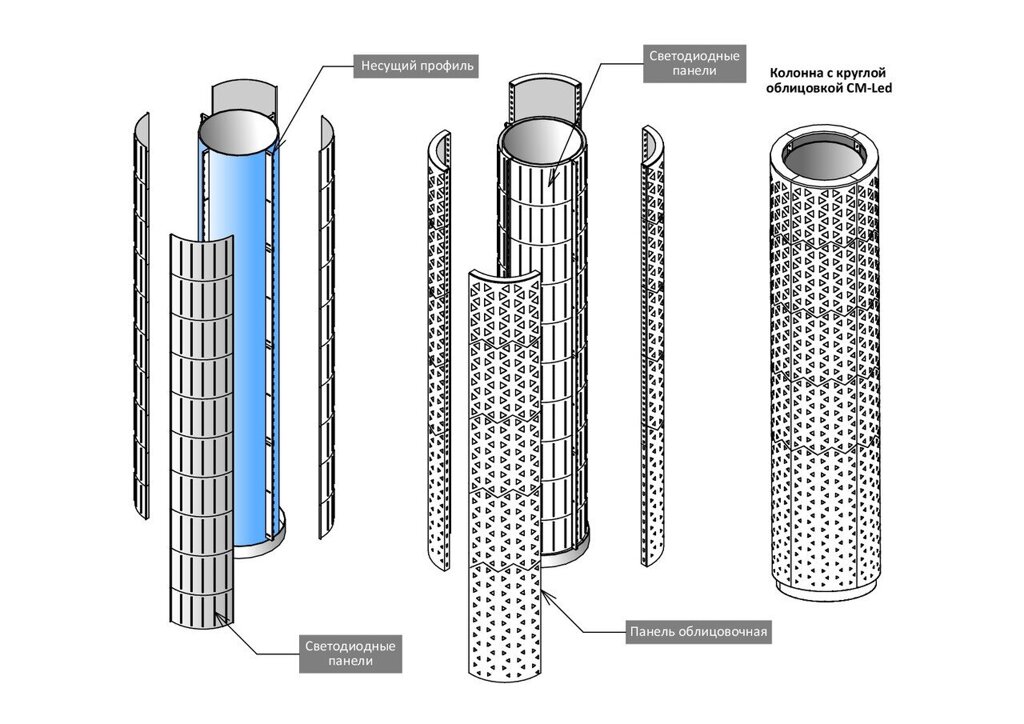 Несущий профиль

Светодиодные панели

Колонна с круглой облицовкой CM-Led

Светодиодные панели

Панель облицовочная