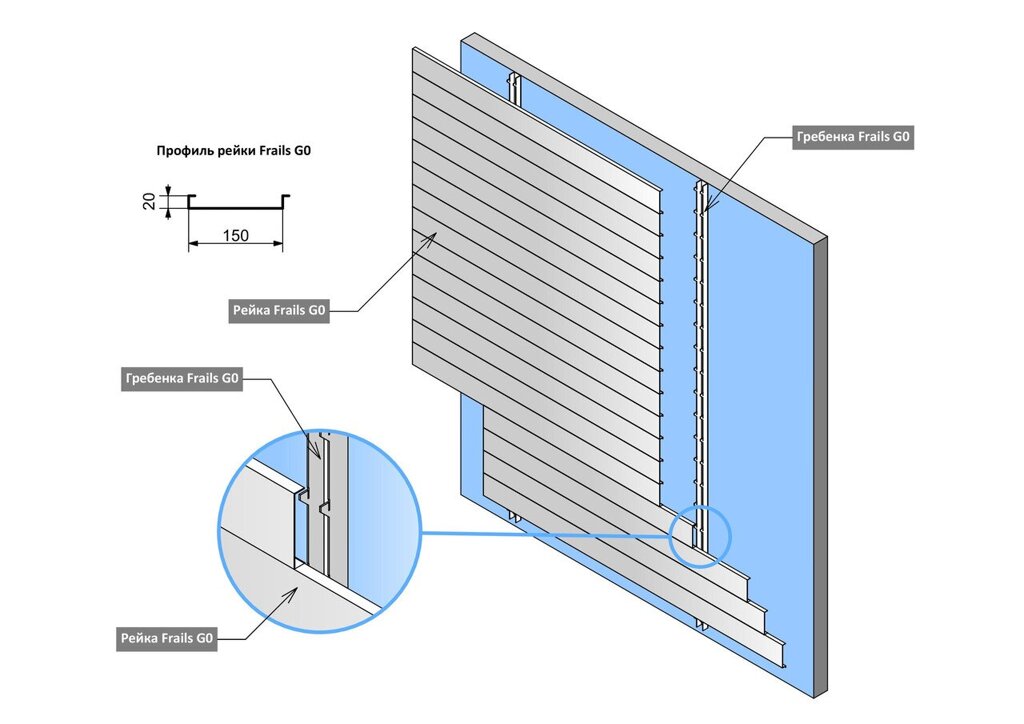 Профиль рейки Frails G0

20

150

Гребенка Frails G0

Рейка Frails G0

Гребенка Frails G0

Рейка Frails G0