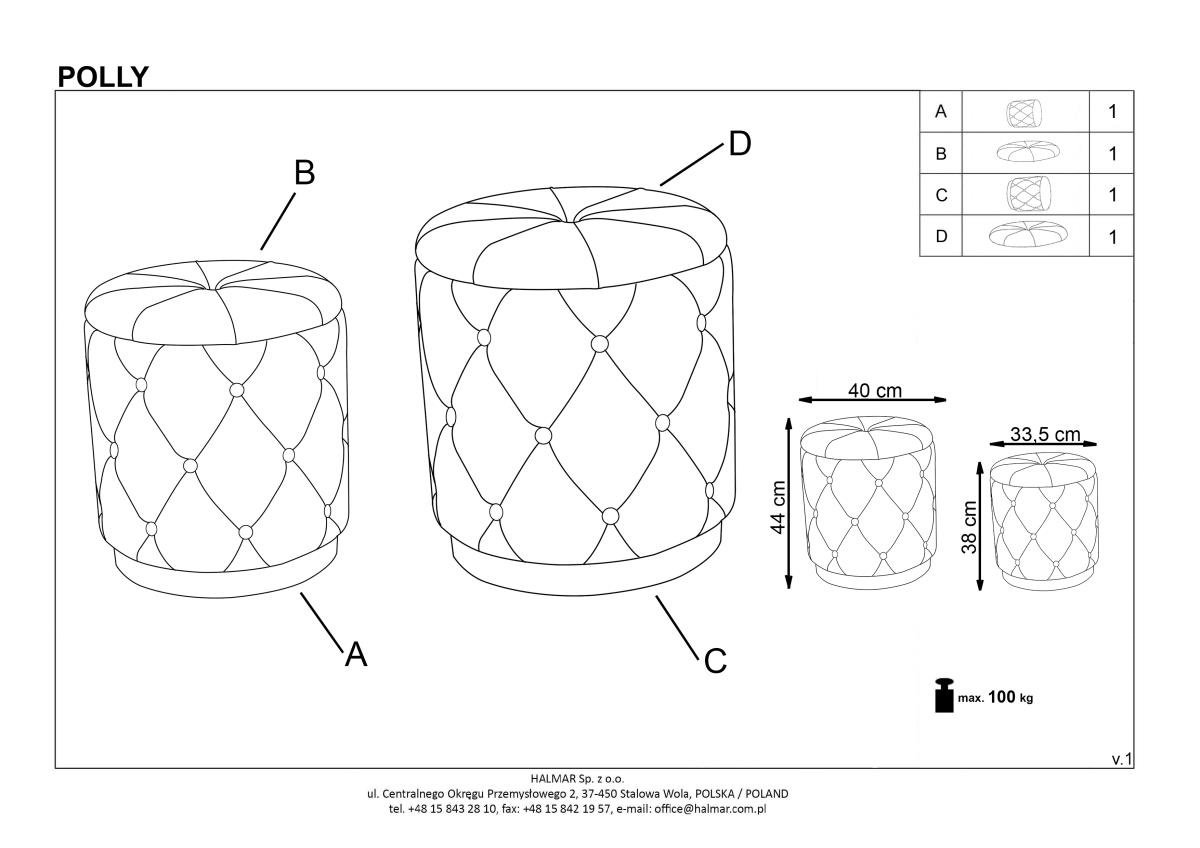 POLLY

| A | | 1 |
|---|---|---|
| B | | 1 |
| C | | 1 |
| D | | 1 |

B

D

A

C

40 cm

44 cm

33,5 cm

38 cm

max. 100 kg

v.1

HALMAR Sp. z o.o.
ul. Centralnego Okręgu Przemysłowego 2, 37-450 Stalowa Wola, POLSKA / POLAND
tel. +48 15 843 28 10, fax: +48 15 842 19 57, e-mail: office@halmar.com.pl