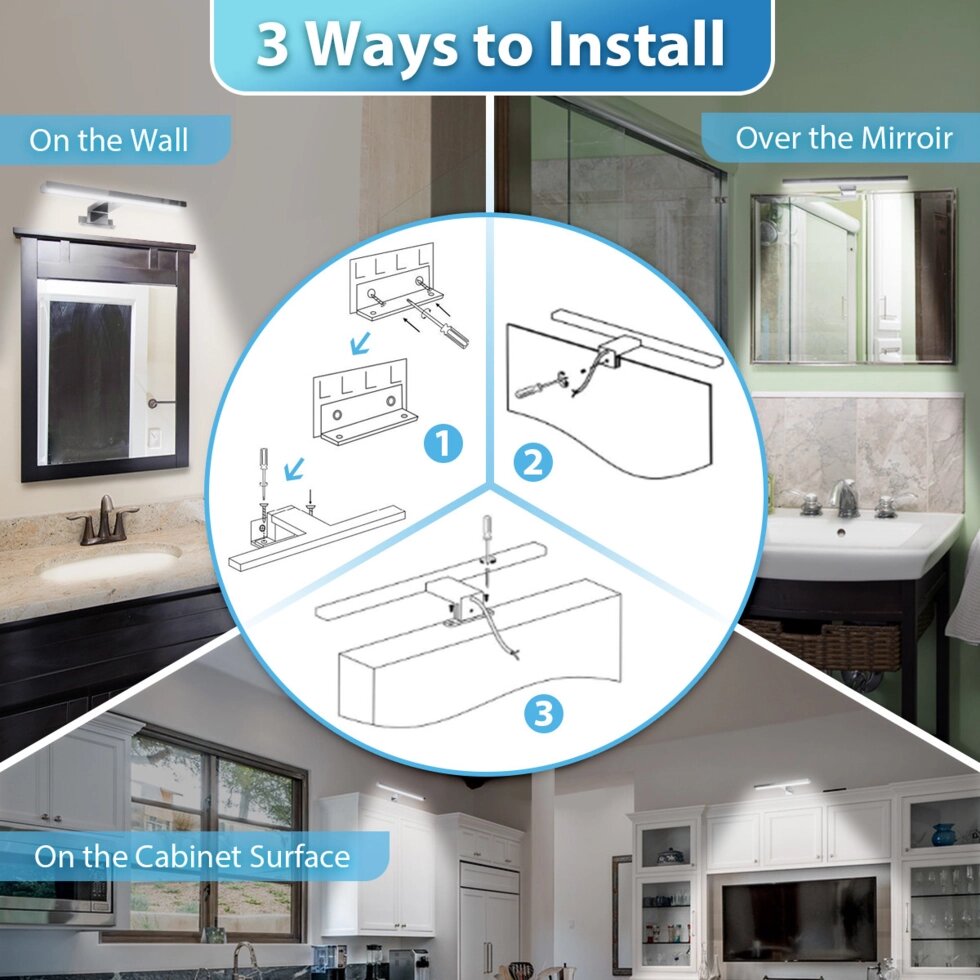 3 Ways to Install

On the Wall

Over the Mirroir

1

2

3

On the Cabinet Surface