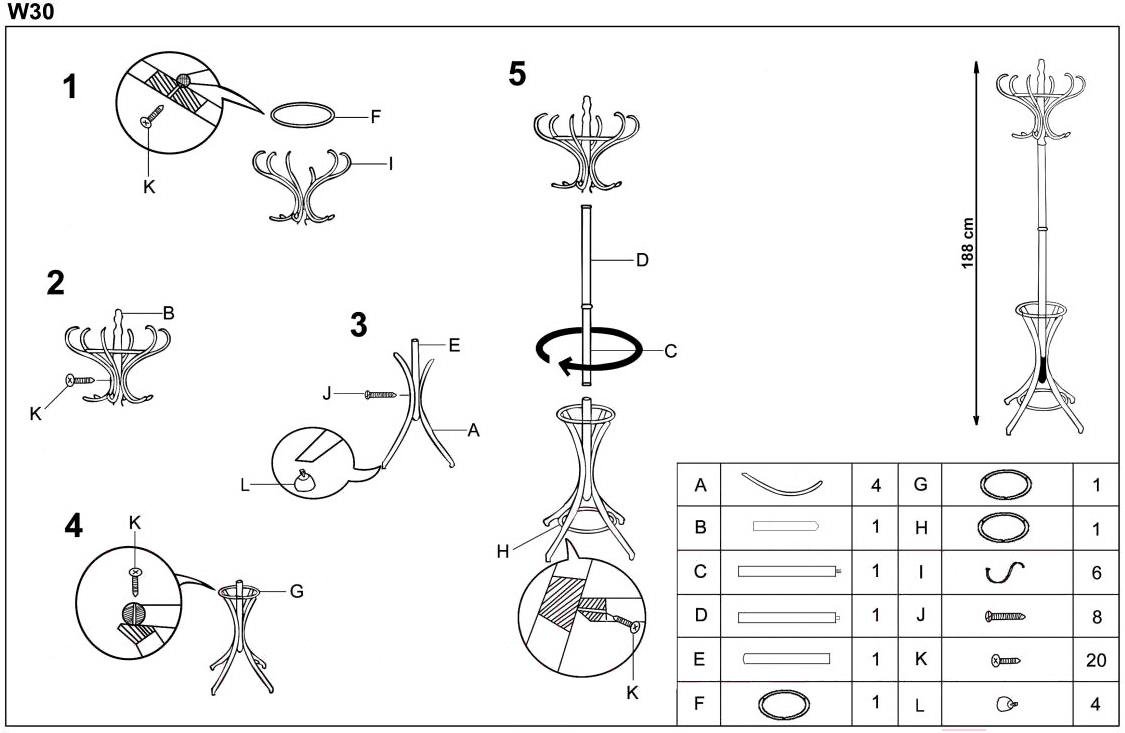 W30

1

K

F

I

2

B

K

3

E

J

A

L

4

K

G

5

D

C

H

K

188 cm

| A | | 4 | G | | 1 |
|---|---|---|---|---|---|
| B | | 1 | H | | 1 |
| C | | 1 | I | | 6 |
| D | | 1 | J | | 8 |
| E | | 1 | K | | 20 |
| F | | 1 | L | | 4 |