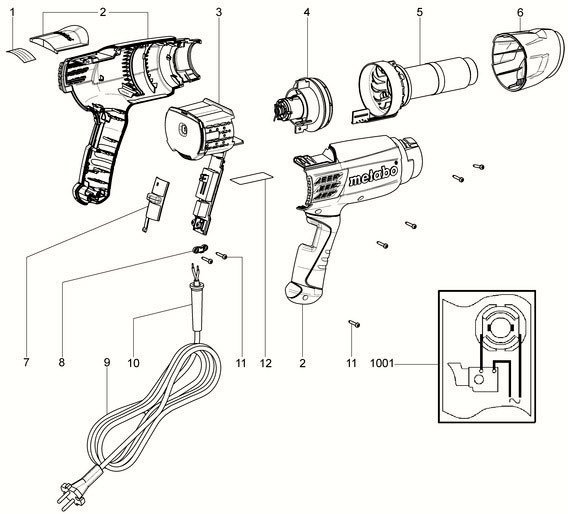 1 2 3 4 5 6

metabo

7 8 9 10 11 12 2 11 1001